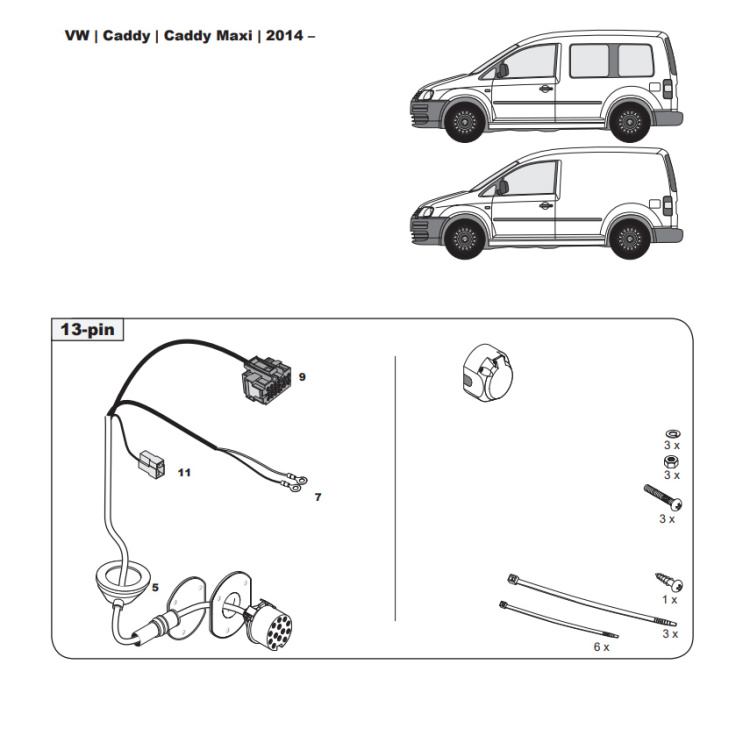 VW | Caddy | Caddy Maxi | 2014 –

13-pin

9

11

7

5

3 x

3 x

3 x

1 x

3 x

6 x