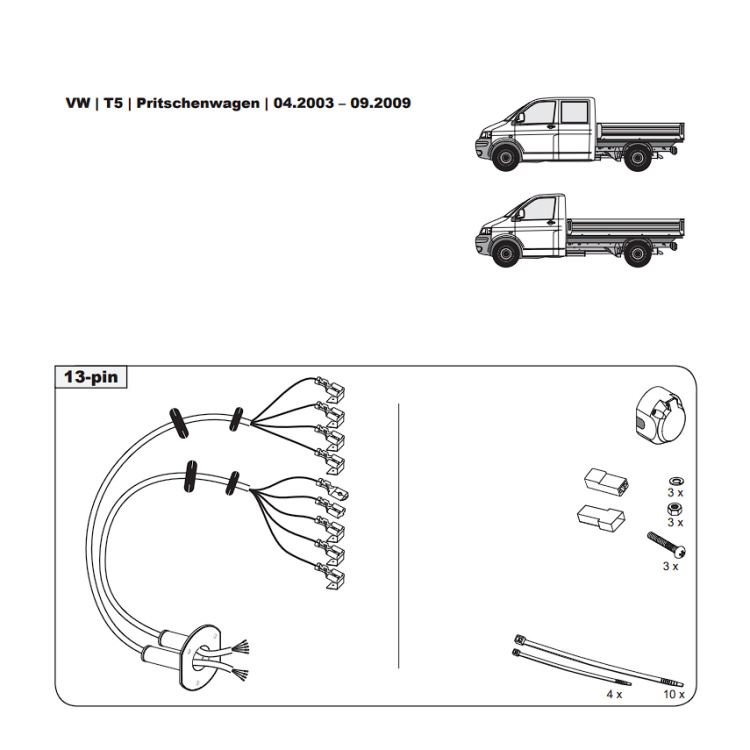 VW | T5 | Pritschenwagen | 04.2003 – 09.2009

13-pin

3 x

3 x

3 x

4 x

10 x