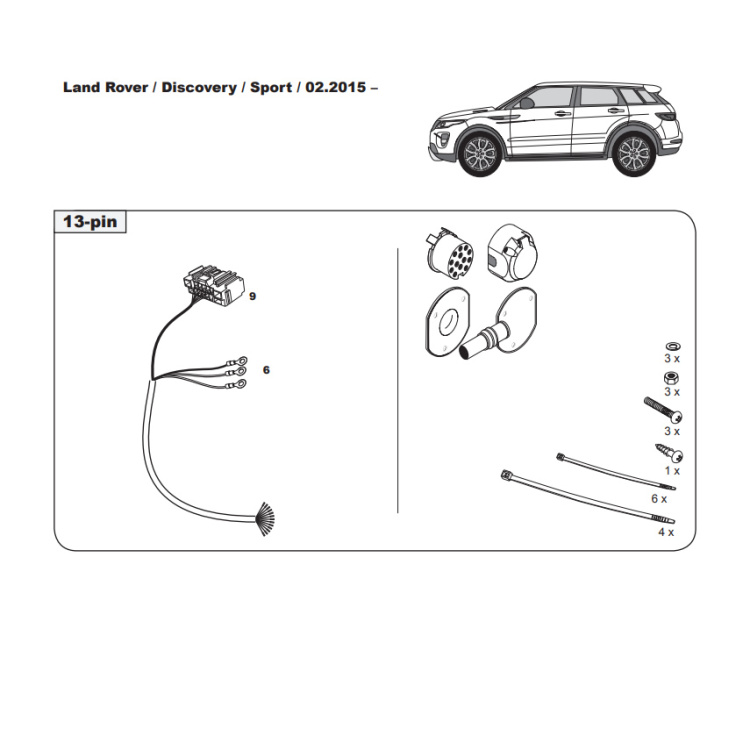 Land Rover / Discovery / Sport / 02.2015 –

13-pin

9

6

3 x

3 x

3 x

1 x

6 x

4 x