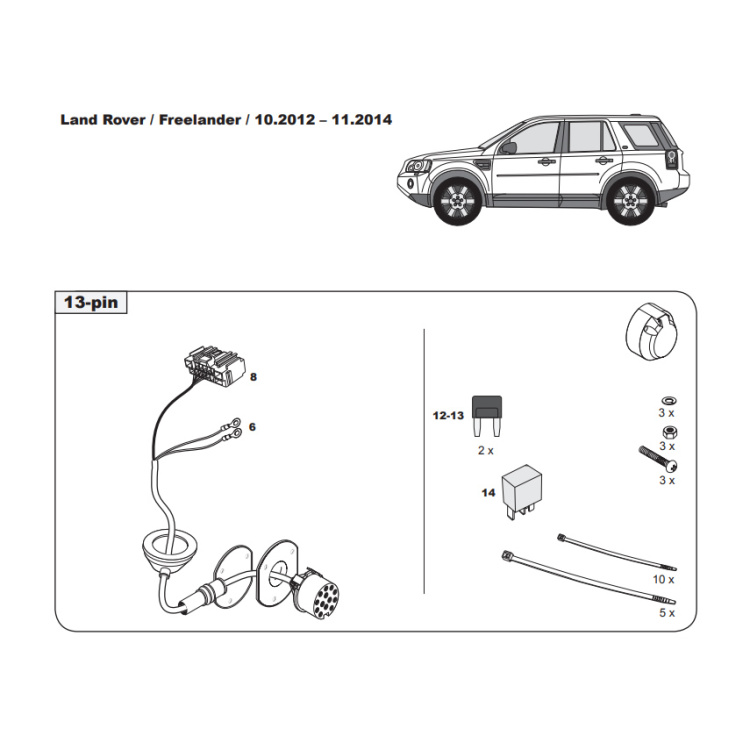 Land Rover / Freelander / 10.2012 – 11.2014

13-pin

8

6

12-13

2 x

14

3 x

3 x

3 x

10 x

5 x