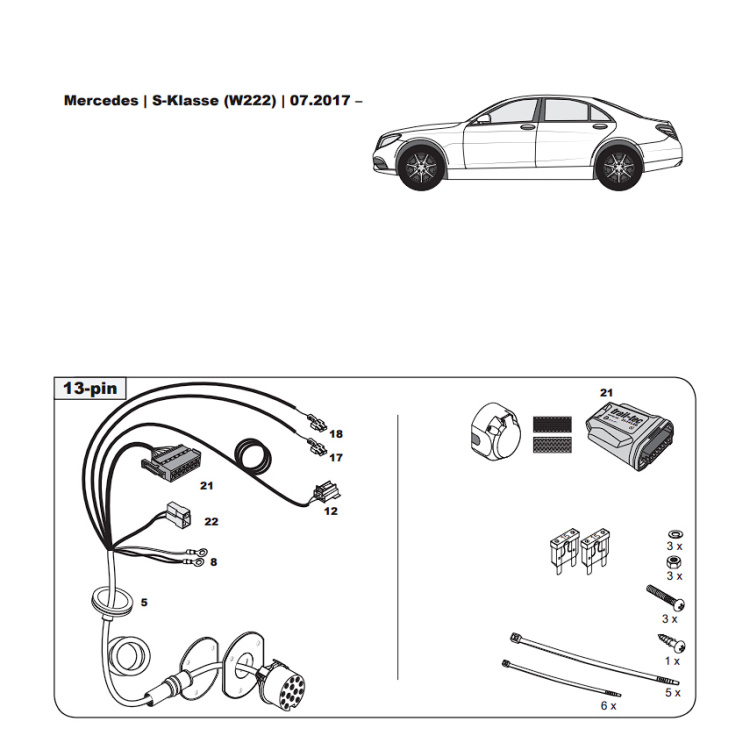 Mercedes | S-Klasse (W222) | 07.2017 –

13-pin

18

17

21

12

22

8

5

21

trail-tec

3 x

3 x

3 x

1 x

5 x

6 x