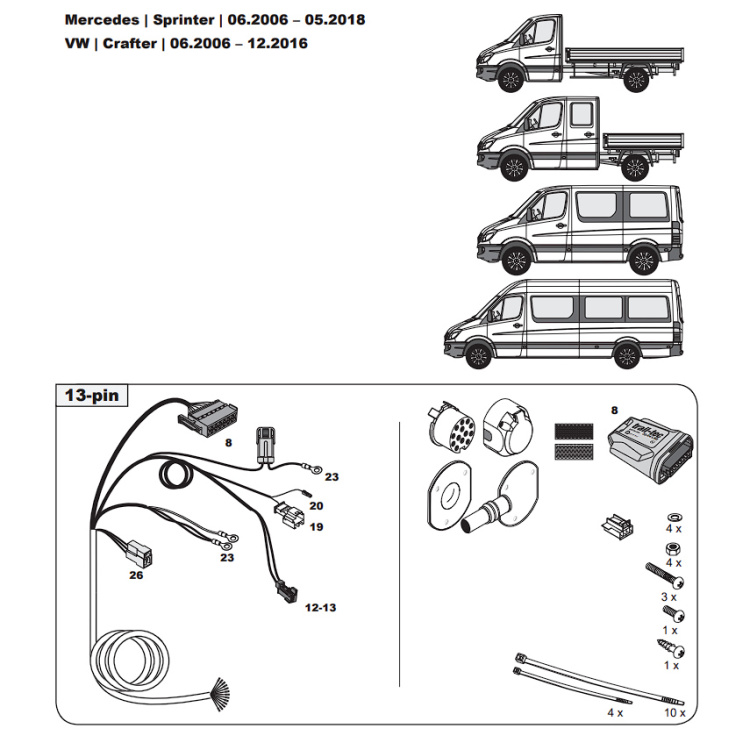 Mercedes | Sprinter | 06.2006 – 05.2018
VW | Crafter | 06.2006 – 12.2016

13-pin

8
23
20
19
23
26
12-13

8
trail-tec
4 x
4 x
3 x
1 x
1 x
4 x
10 x